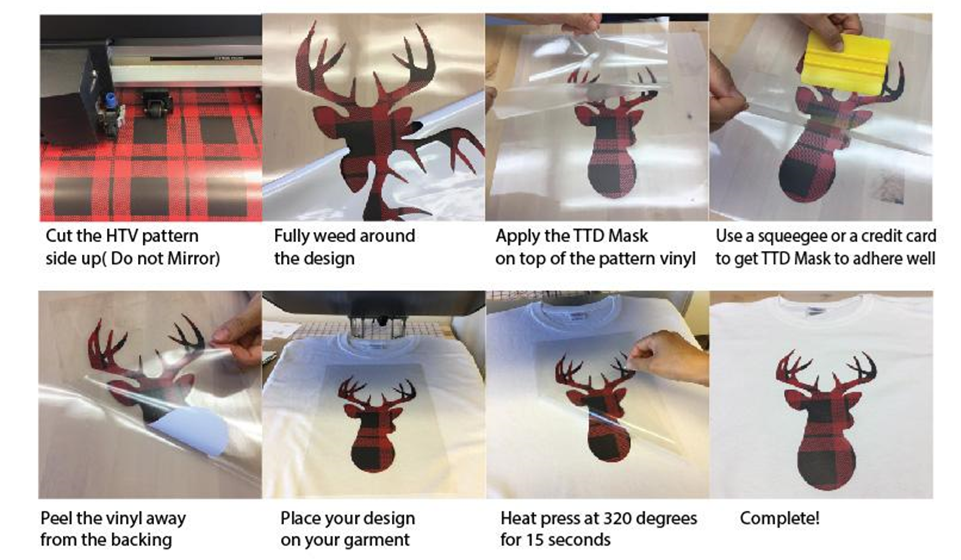 Cut the HTV pattern side up( Do not Mirror)

Fully weed around the design

Apply the TTD Mask on top of the pattern vinyl

Use a squeegee or a credit card to get TTD Mask to adhere well

Peel the vinyl away from the backing

Place your design on your garment

Heat press at 320 degrees for 15 seconds

Complete!