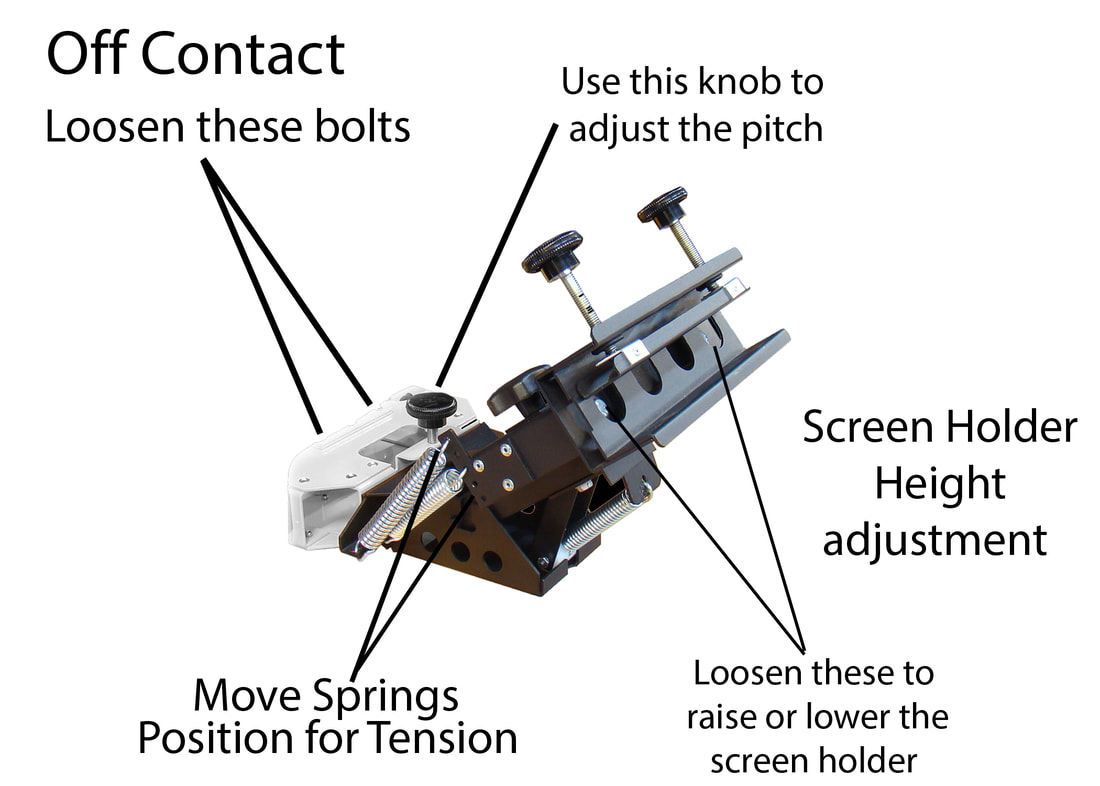 Off Contact

Loosen these bolts

Use this knob to adjust the pitch

Screen Holder Height adjustment

Move Springs Position for Tension

Loosen these to raise or lower the screen holder